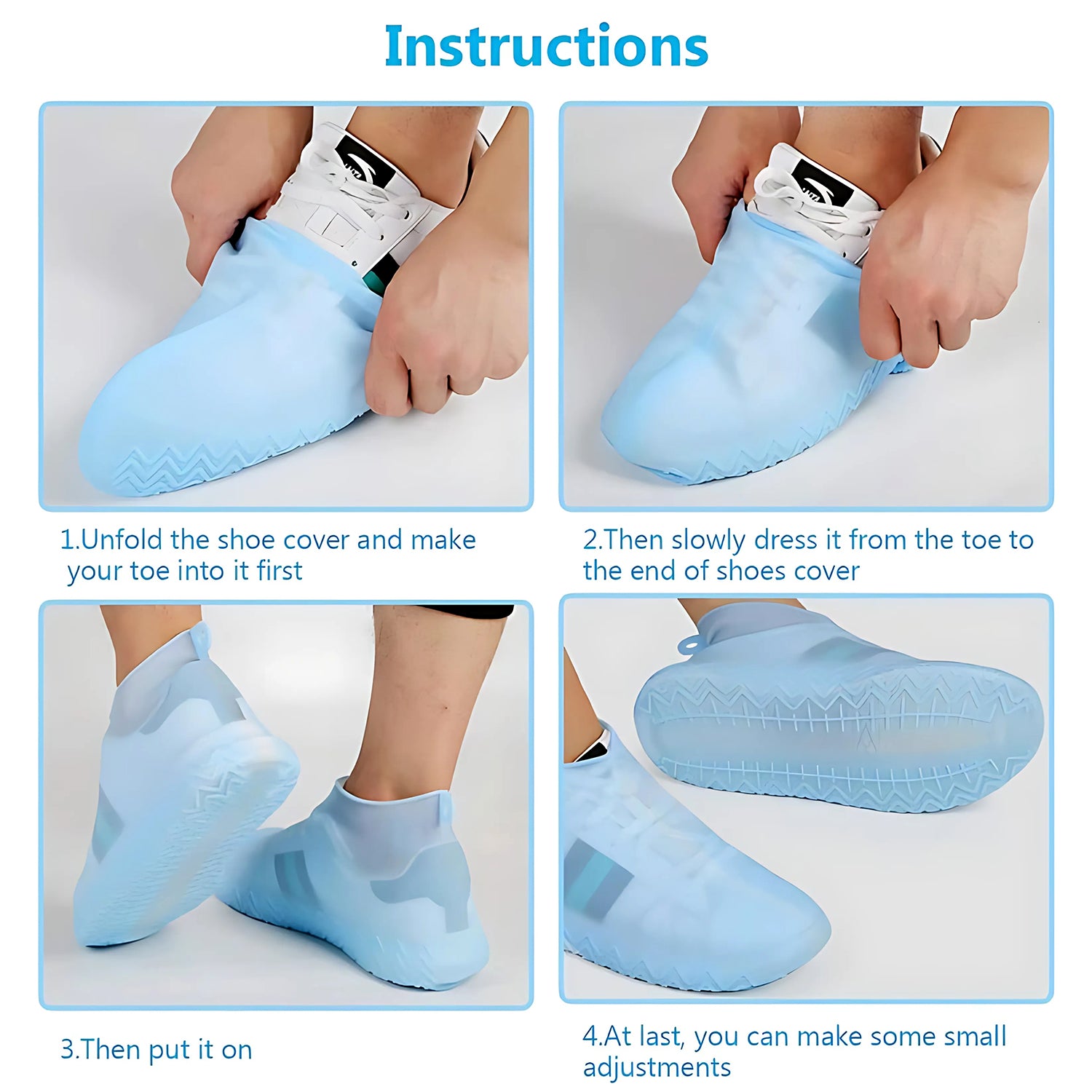 Instructions

1.Unfold the shoe cover and make your toe into it first

2.Then slowly dress it from the toe to the end of shoes cover

3.Then put it on

4.At last, you can make some small adjustments